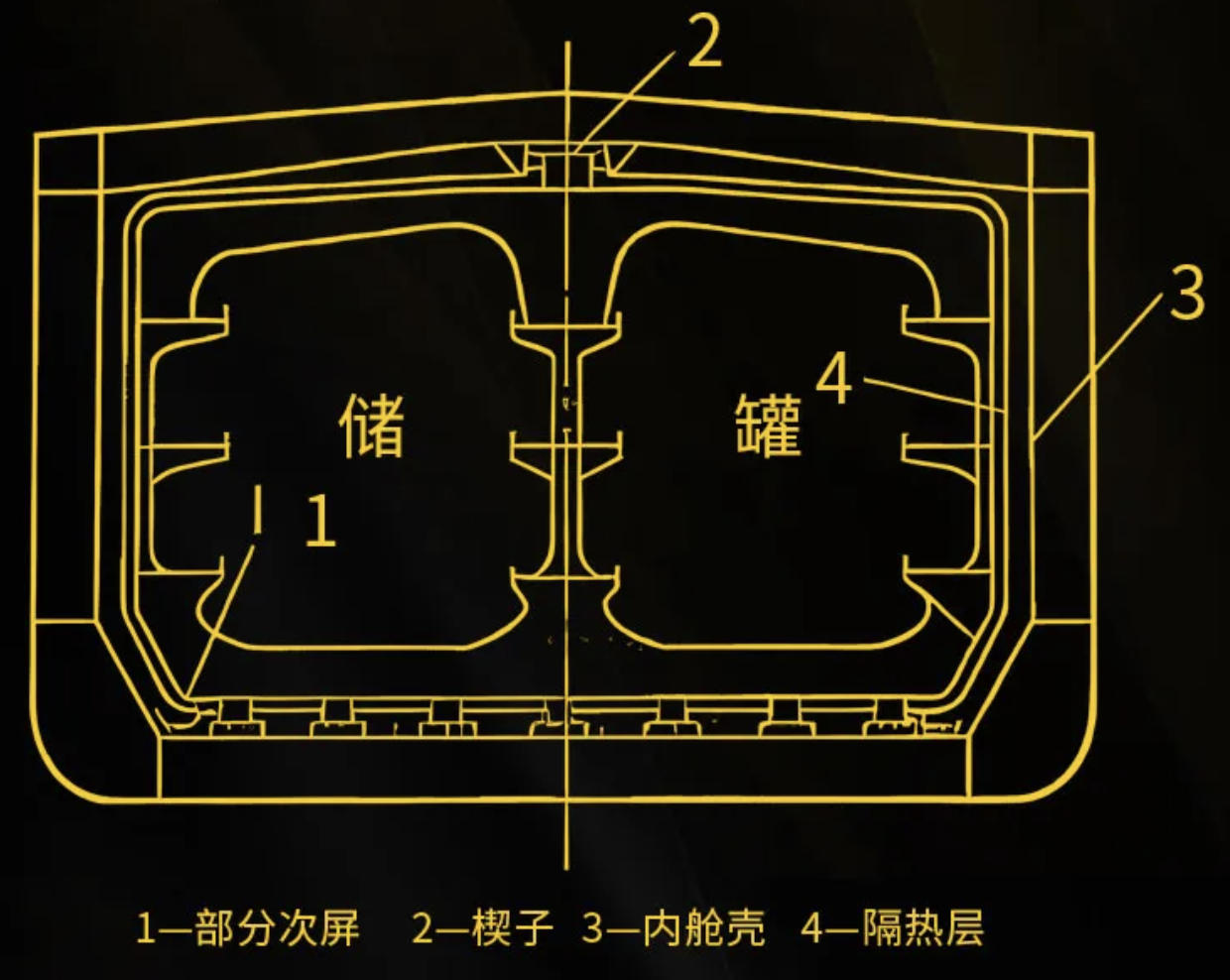 2

3

4

储

罐

1

1—部分次屏　2—楔子　3—内舱壳　4—隔热层